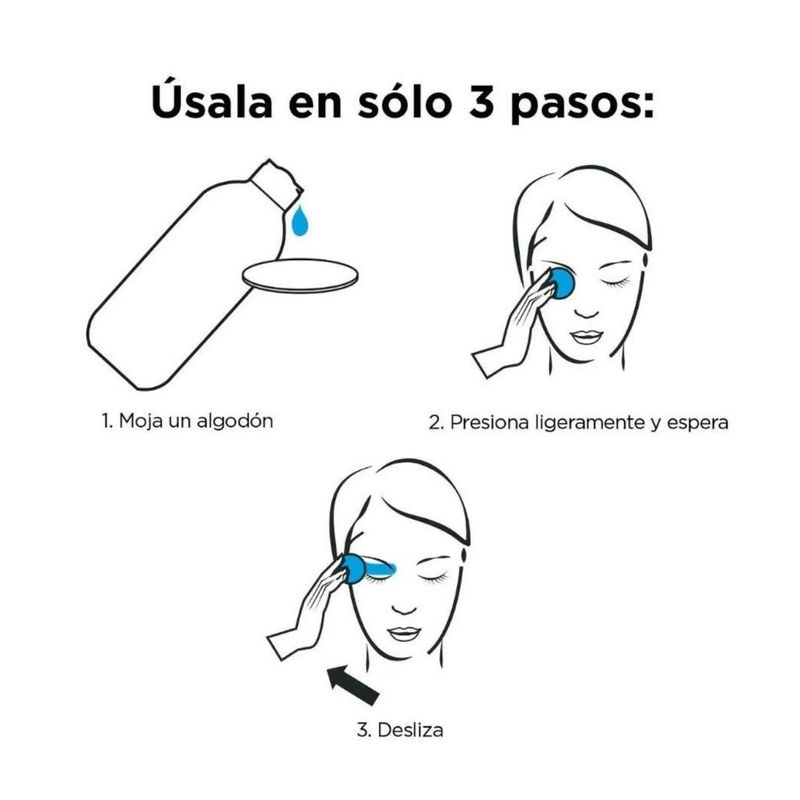 Úsala en sólo 3 pasos:

1. Moja un algodón

2. Presiona ligeramente y espera

3. Desliza