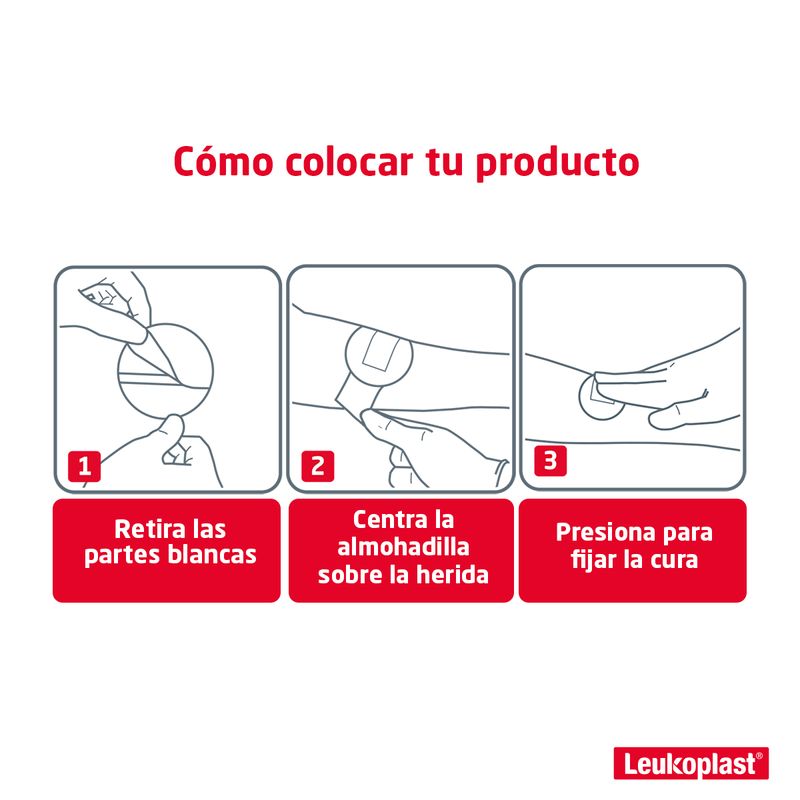 Cómo colocar tu producto

1

Retira las partes blancas

2

Centra la almohadilla sobre la herida

3

Presiona para fijar la cura

Leukoplast®