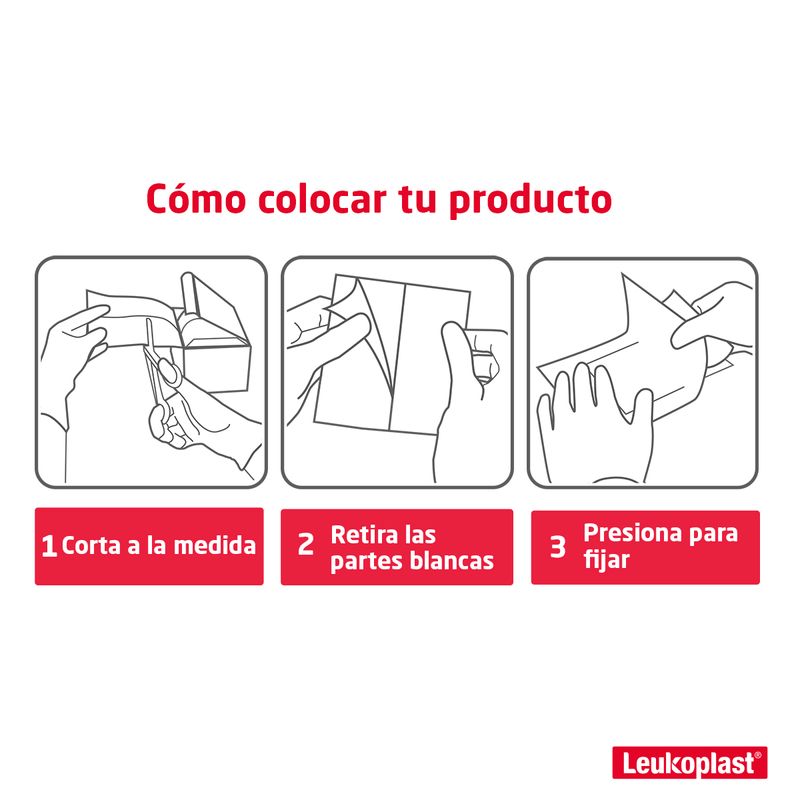 Cómo colocar tu producto

1 Corta a la medida

2 Retira las partes blancas

3 Presiona para fijar

Leukoplast®