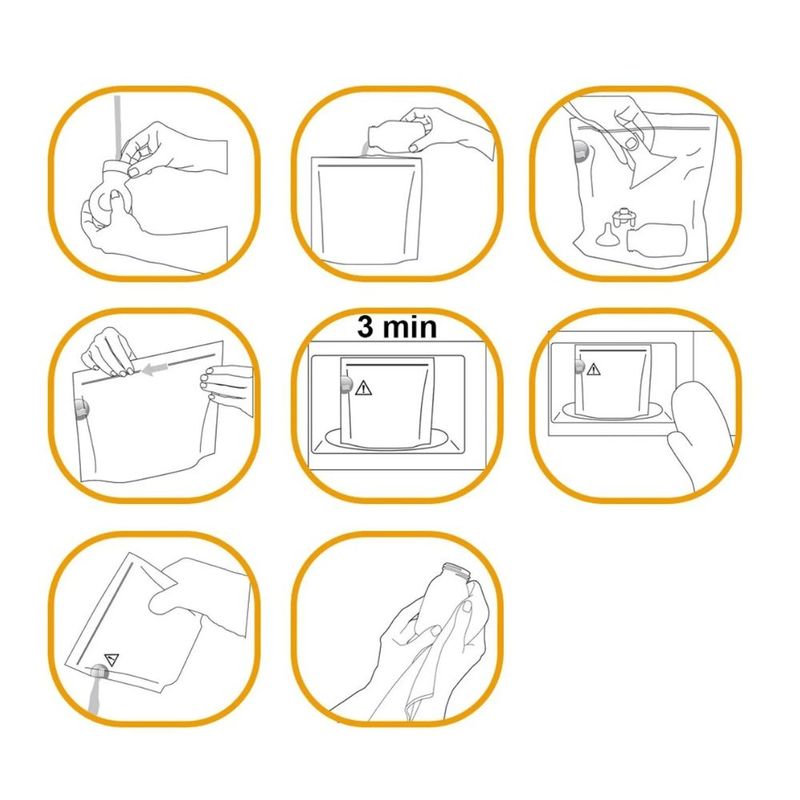 3 min