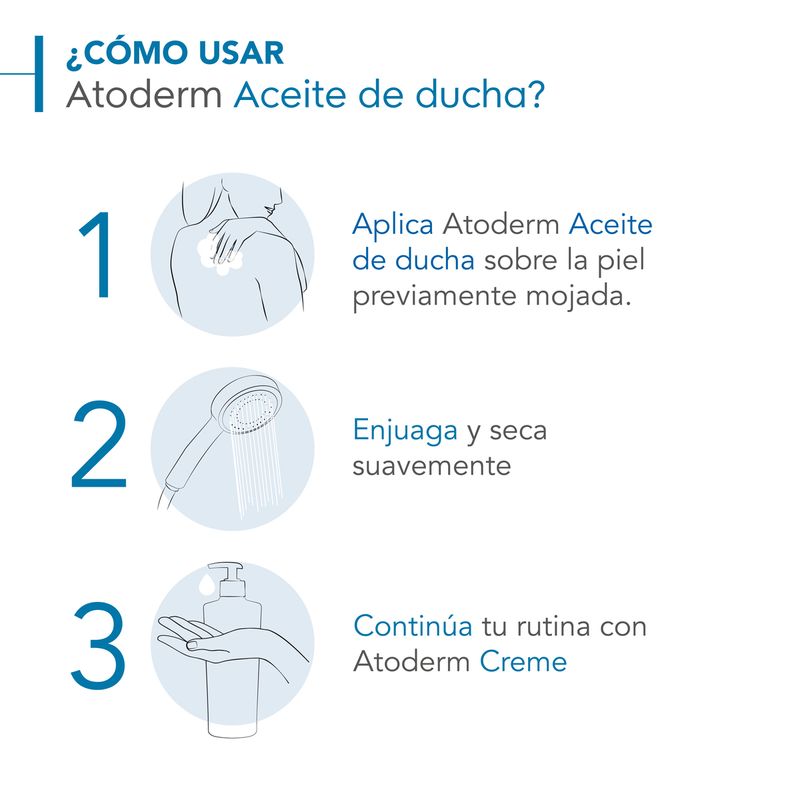 ¿CÓMO USAR
Atoderm Aceite de ducha?

1

Aplica Atoderm Aceite de ducha sobre la piel previamente mojada.

2

Enjuaga y seca suavemente

3

Continúa tu rutina con Atoderm Creme